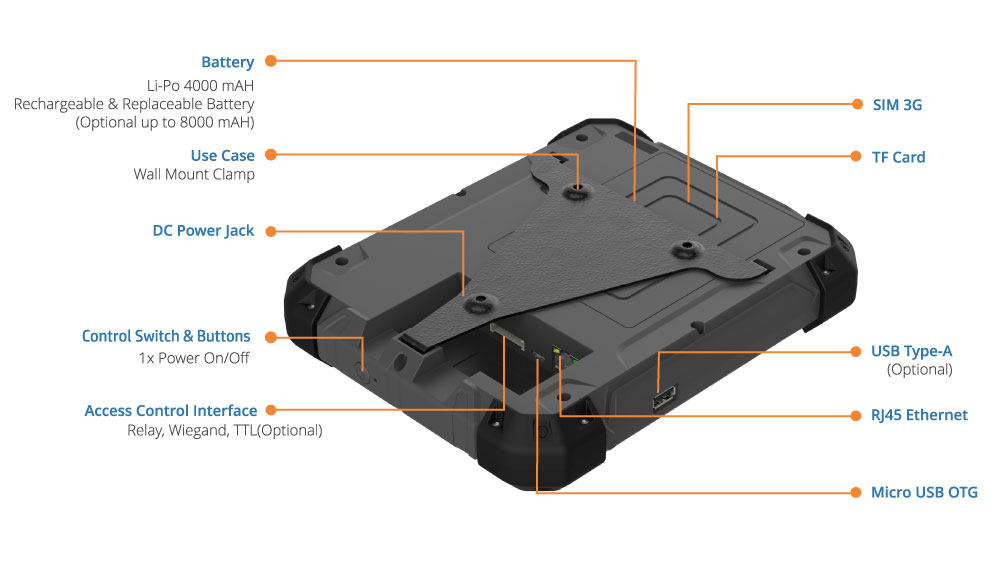 Battery
Li-Po 4000 mAH
Rechargeable & Replaceable Battery
(Optional up to 8000 mAH)

Use Case
Wall Mount Clamp

DC Power Jack

Control Switch & Buttons
1x Power On/Off

Access Control Interface
Relay, Wiegand, TTL(Optional)

SIM 3G

TF Card

USB Type-A
(Optional)

RJ45 Ethernet

Micro USB OTG